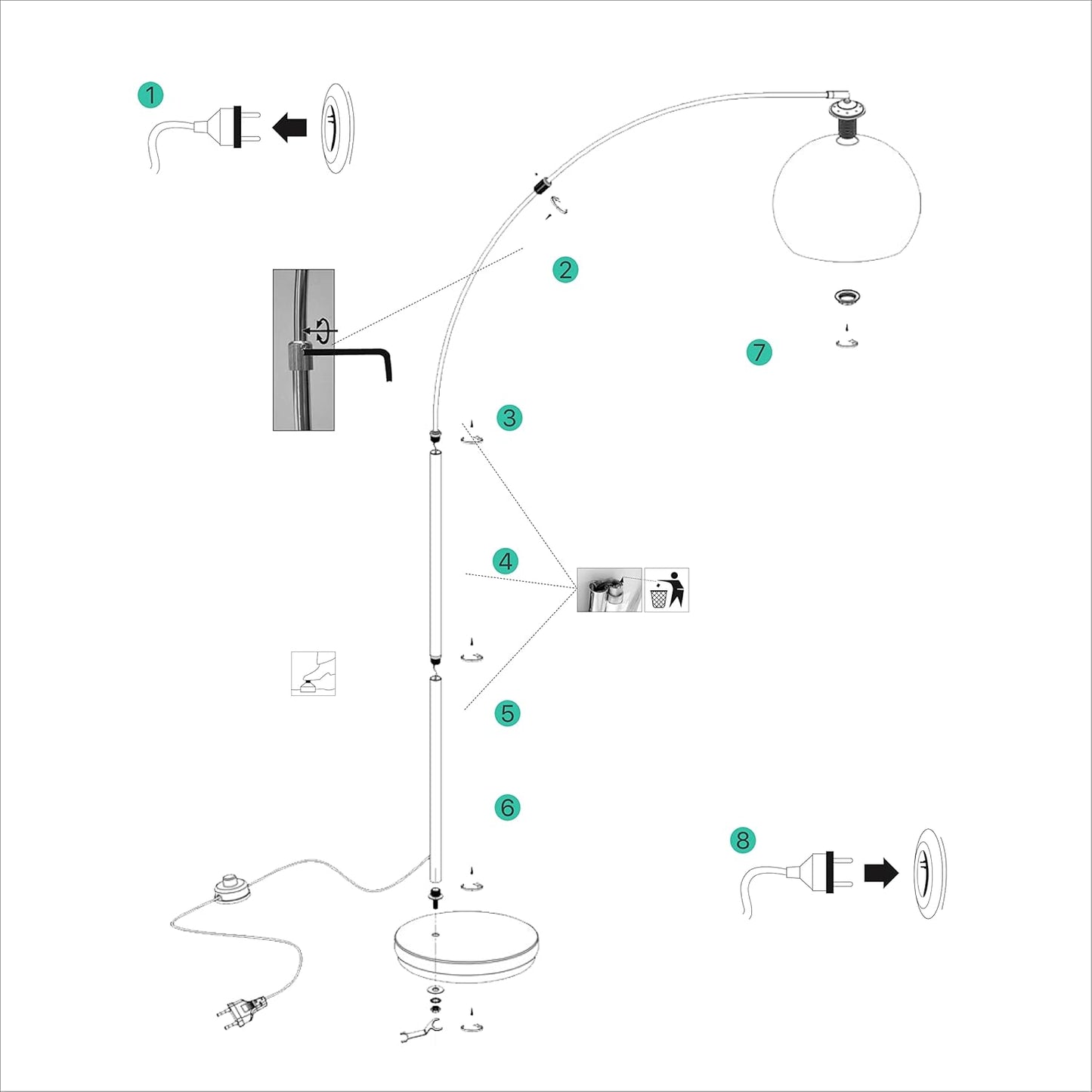 1

2

7

3

4

5

6

8